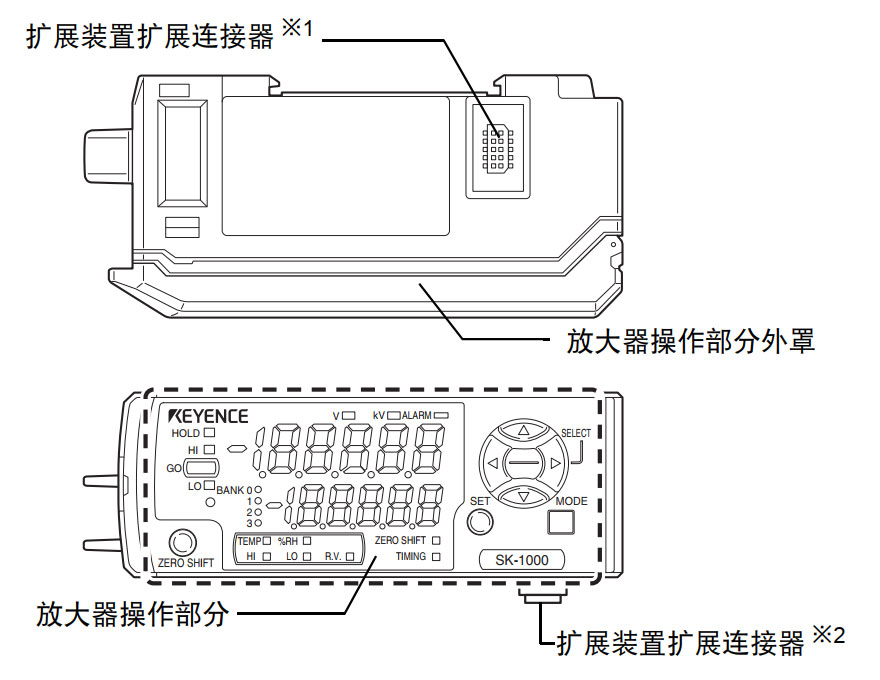 扩展装置扩展连接器 ※1

放大器操作部分外罩

KEYENCE
V kV ALARM
HOLD
HI
GO
LO
BANK 0
1
2
3
SELECT
SET
MODE
TEMP %RH
HI LO R.V.
ZERO SHIFT
TIMING
ZERO SHIFT
SK-1000

放大器操作部分

扩展装置扩展连接器 ※2